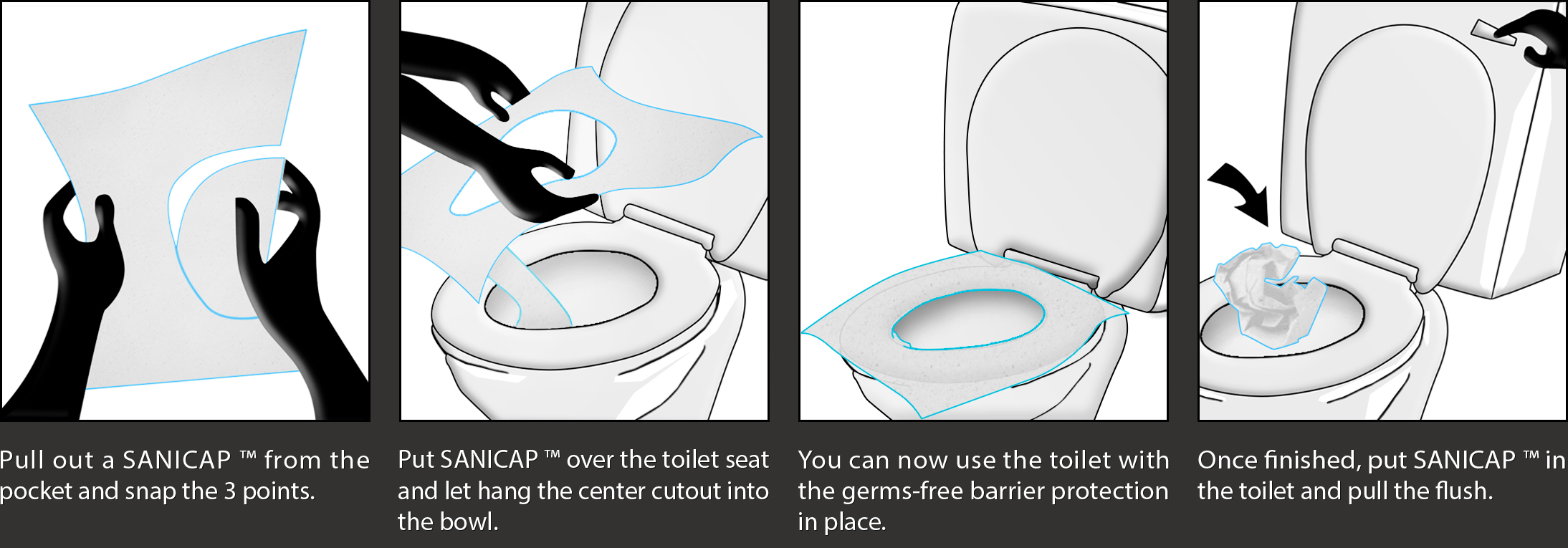 Pull out a SANICAP ™ from the pocket and snap the 3 points.

Put SANICAP ™ over the toilet seat and let hang the center cutout into the bowl.

You can now use the toilet with the germs-free barrier protection in place.

Once finished, put SANICAP ™ in the toilet and pull the flush.